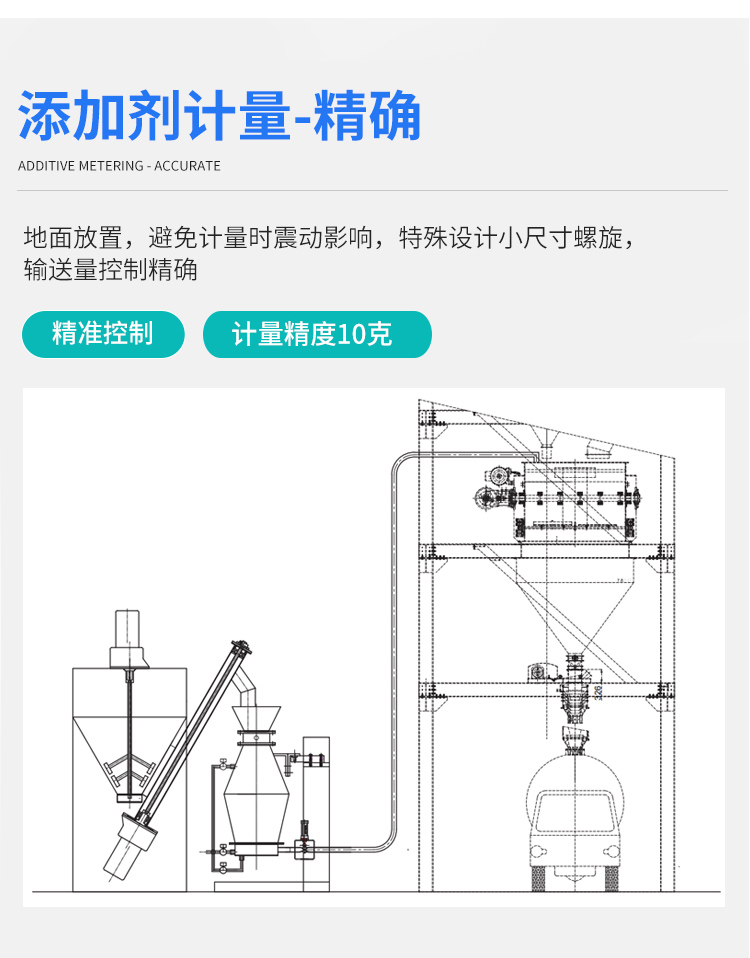 添加剂计量-精确

ADDITIVE METERING - ACCURATE

地面放置，避免计量时震动影响，特殊设计小尺寸螺旋，输送量控制精确

精准控制

计量精度10克